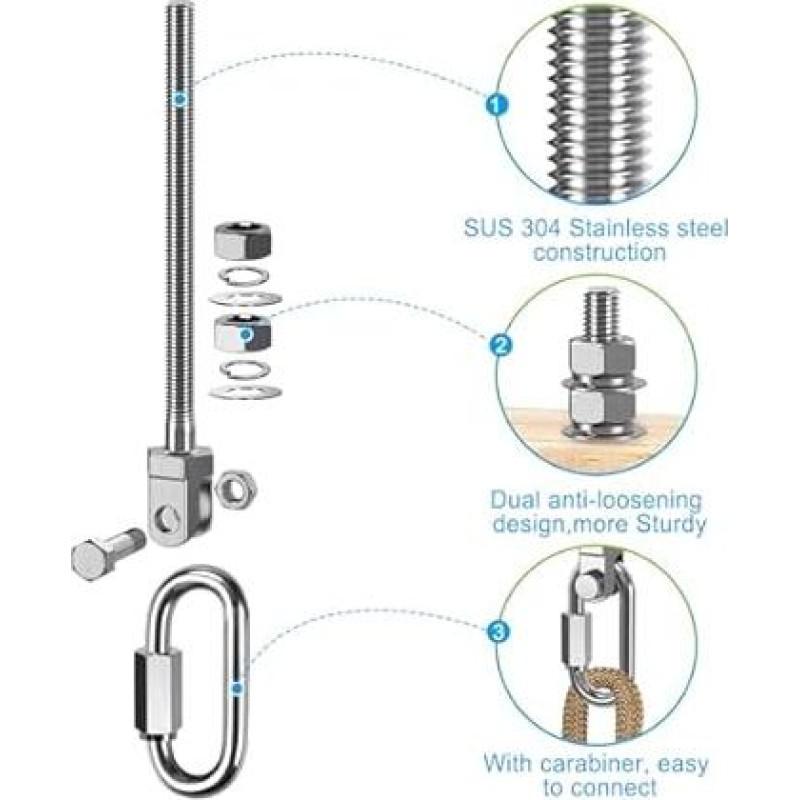 1

SUS 304 Stainless steel construction

2

Dual anti-loosening design,more Sturdy

3

With carabiner, easy to connect