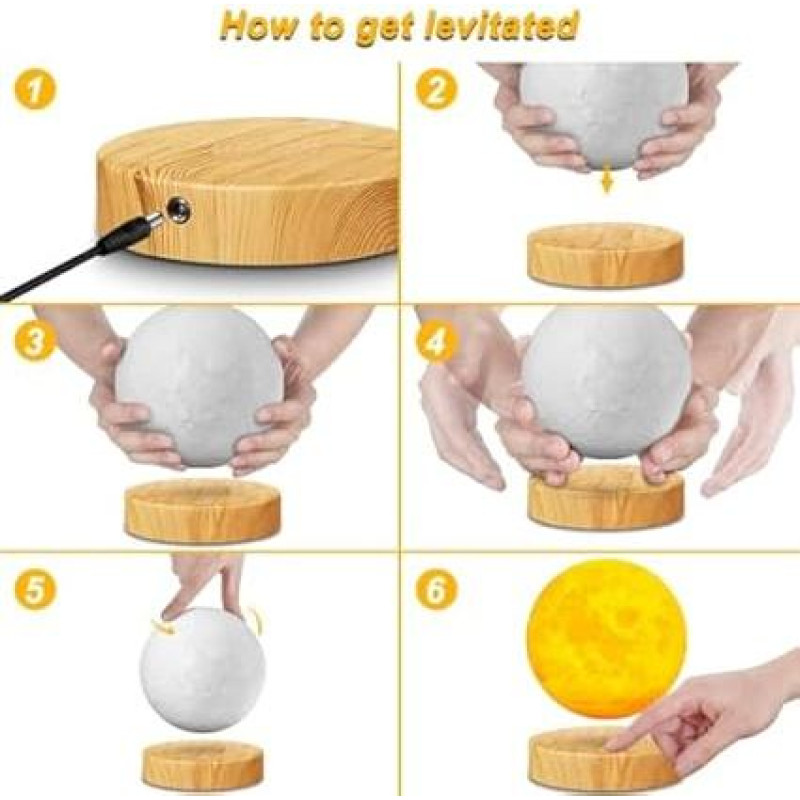 How to get levitated

1

2

3

4

5

6