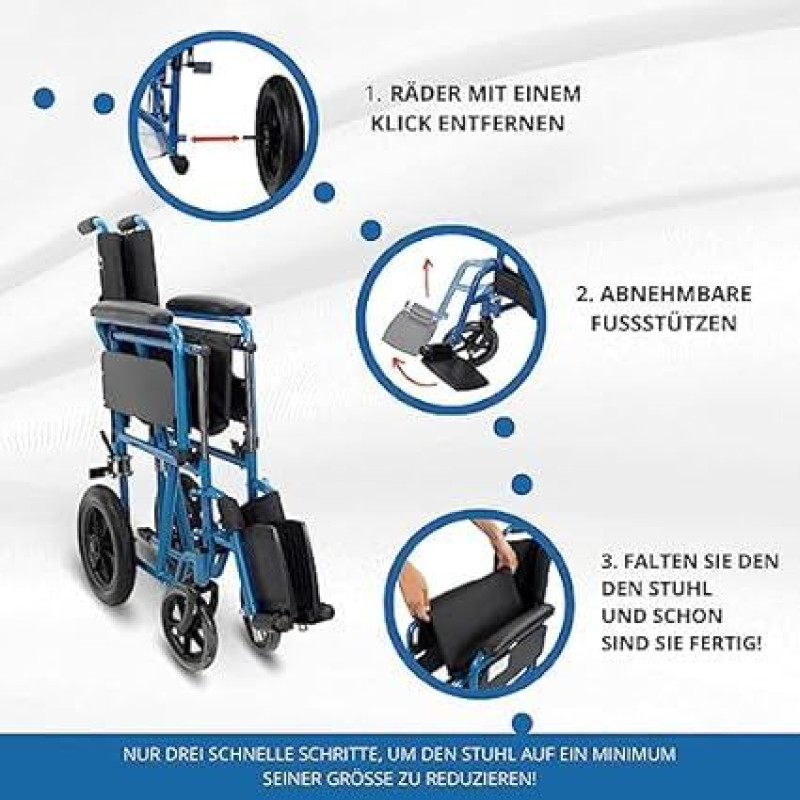 1. RÄDER MIT EINEM KLICK ENTFERNEN

2. ABNEHMBARE FUSSSTÜTZEN

3. FALTEN SIE DEN DEN STUHL UND SCHON SIND SIE FERTIG!

NUR DREI SCHNELLE SCHRITTE, UM DEN STUHL AUF EIN MINIMUM SEINER GRÖSSE ZU REDUZIEREN!