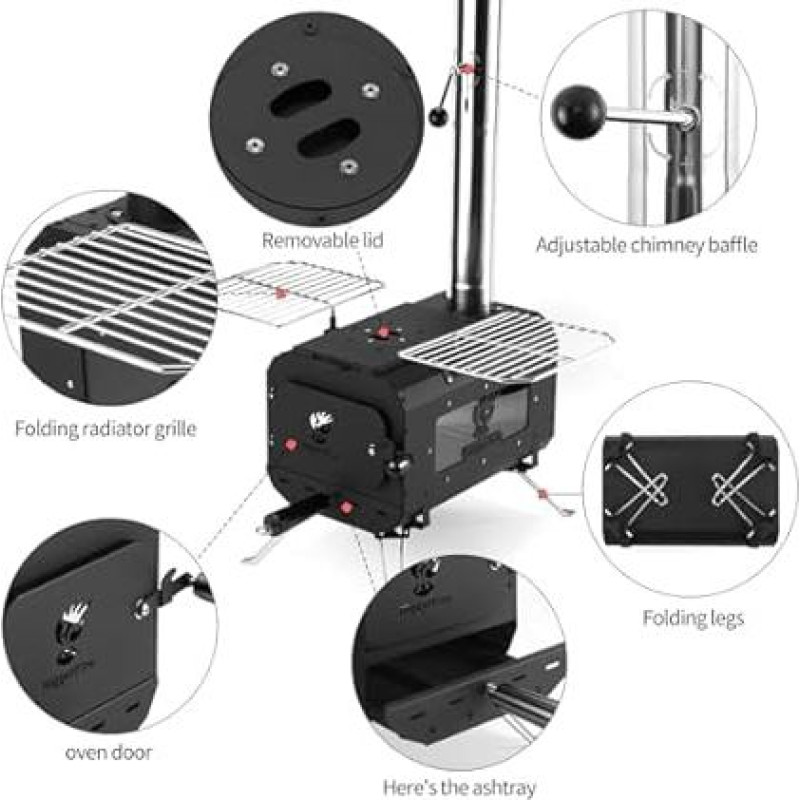 Removable lid

Adjustable chimney baffle

Folding radiator grille

Folding legs

oven door

Here's the ashtray