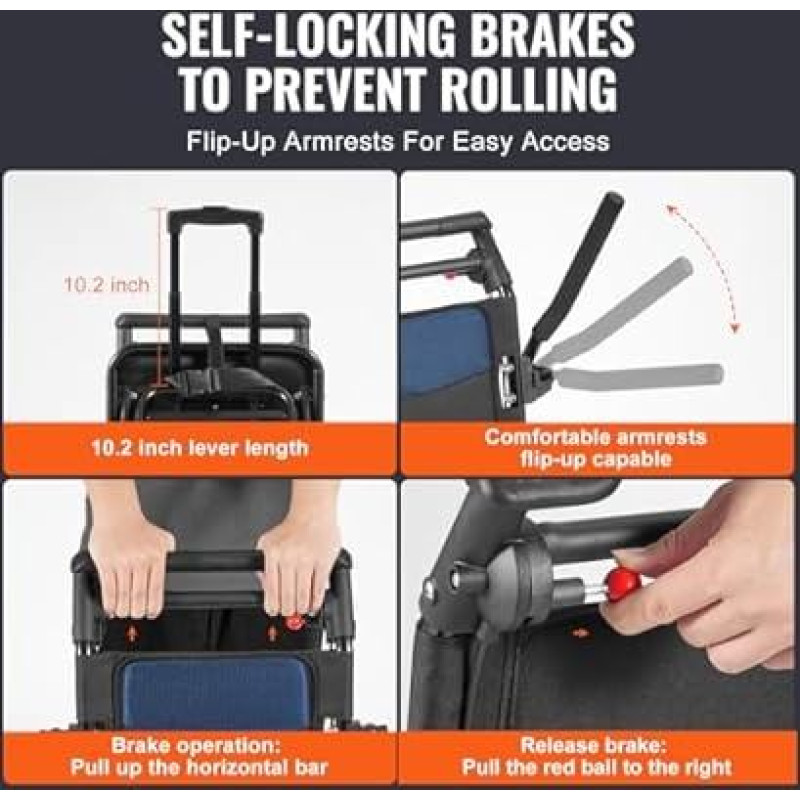 SELF-LOCKING BRAKES TO PREVENT ROLLING

Flip-Up Armrests For Easy Access

10.2 inch

10.2 inch lever length

Comfortable armrests flip-up capable

Brake operation: Pull up the horizontal bar

Release brake: Pull the red ball to the right