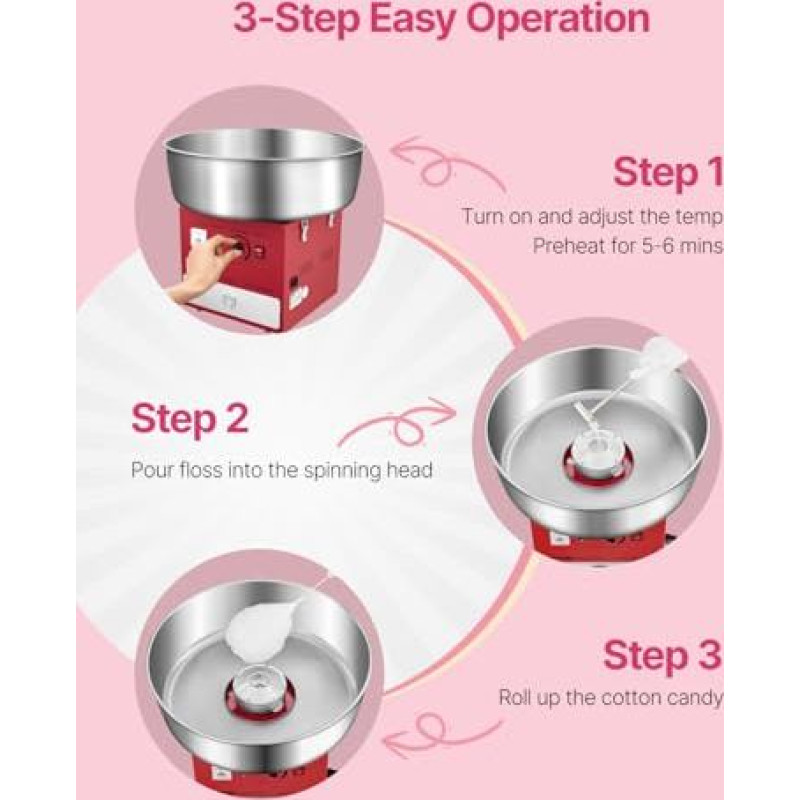 3-Step Easy Operation

Step 1
Turn on and adjust the temp
Preheat for 5-6 mins

Step 2
Pour floss into the spinning head

Step 3
Roll up the cotton candy