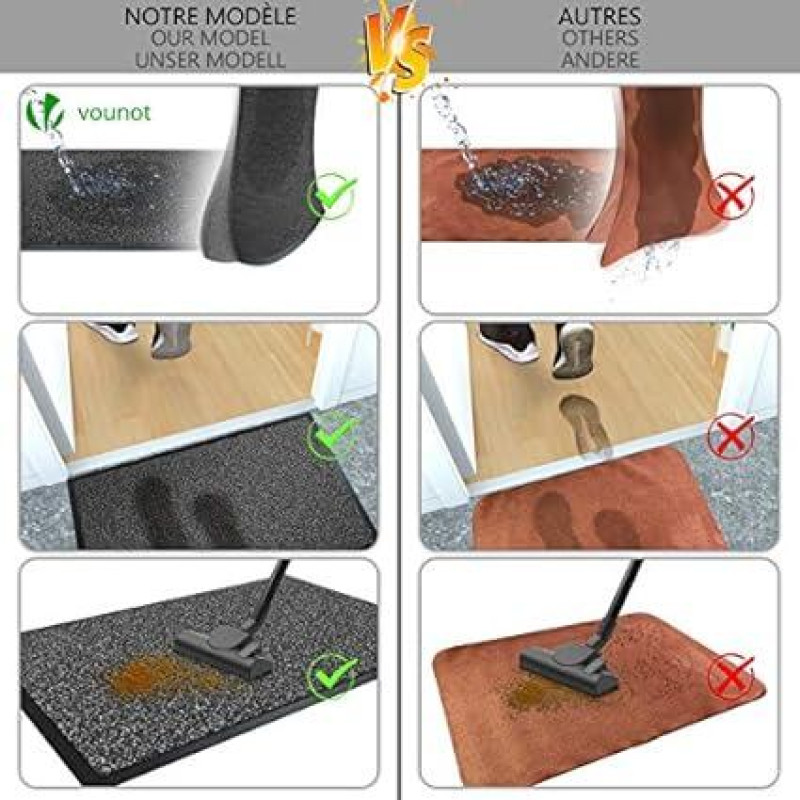 NOTRE MODÈLE
OUR MODEL
UNSER MODELL

VS

AUTRES
OTHERS
ANDERE

vounot