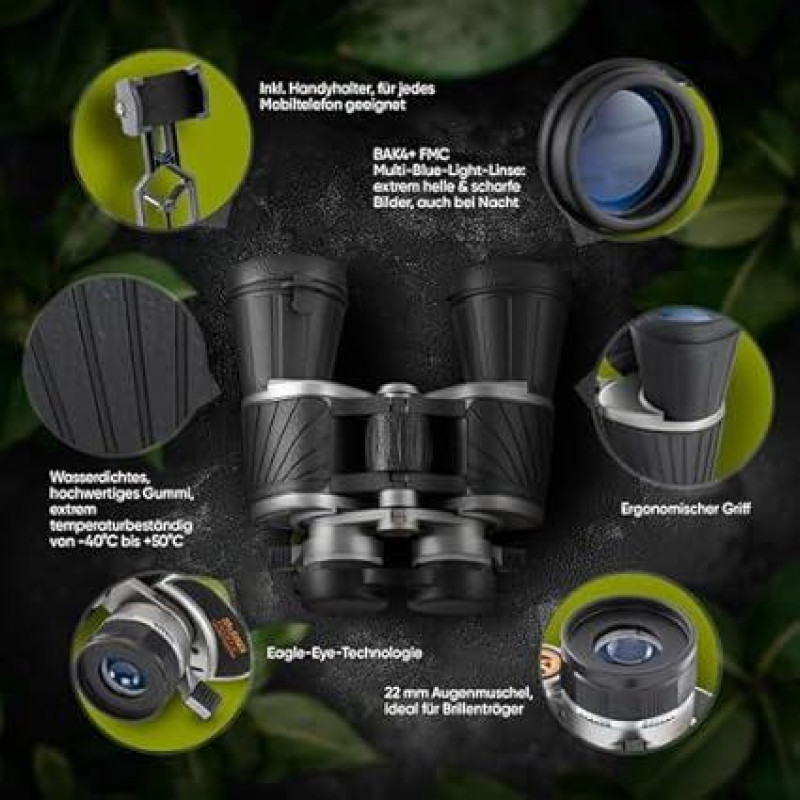 Inkl. Handyhalter, für jedes Mobiltelefon geeignet

BAK4+ FMC Multi-Blue-Light-Linse: extrem helle & scharfe Bilder, auch bei Nacht

Wasserdichtes, hochwertiges Gummi, extrem temperaturbeständig von -40°C bis +50°C

Ergonomischer Griff

Eagle-Eye-Technologie

22 mm Augenmuschel, ideal für Brillenträger