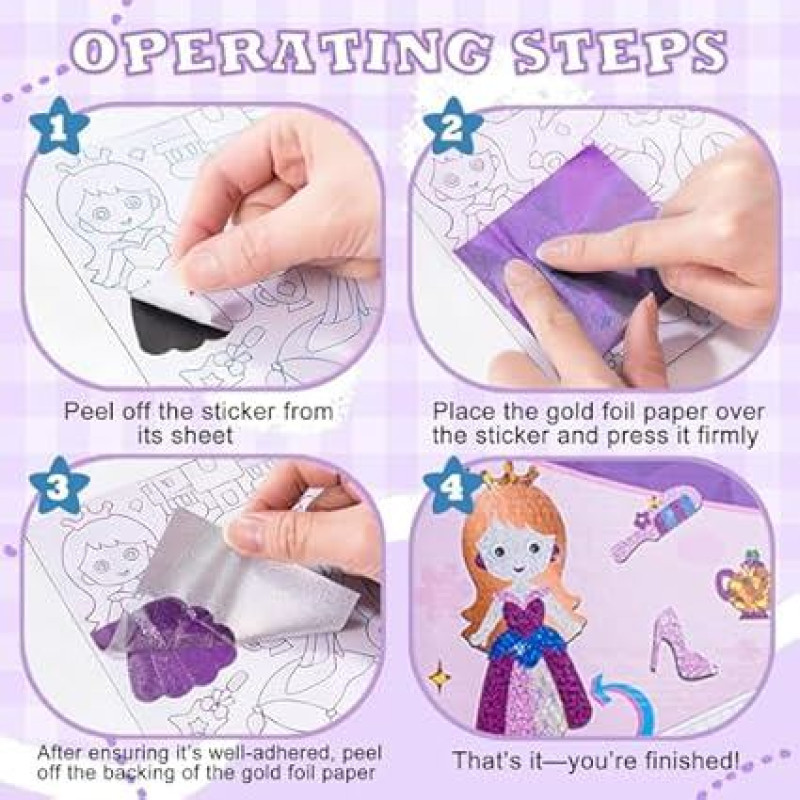 OPERATING STEPS

1

Peel off the sticker from its sheet

2

Place the gold foil paper over the sticker and press it firmly

3

After ensuring it's well-adhered, peel off the backing of the gold foil paper

4

That's it—you're finished!