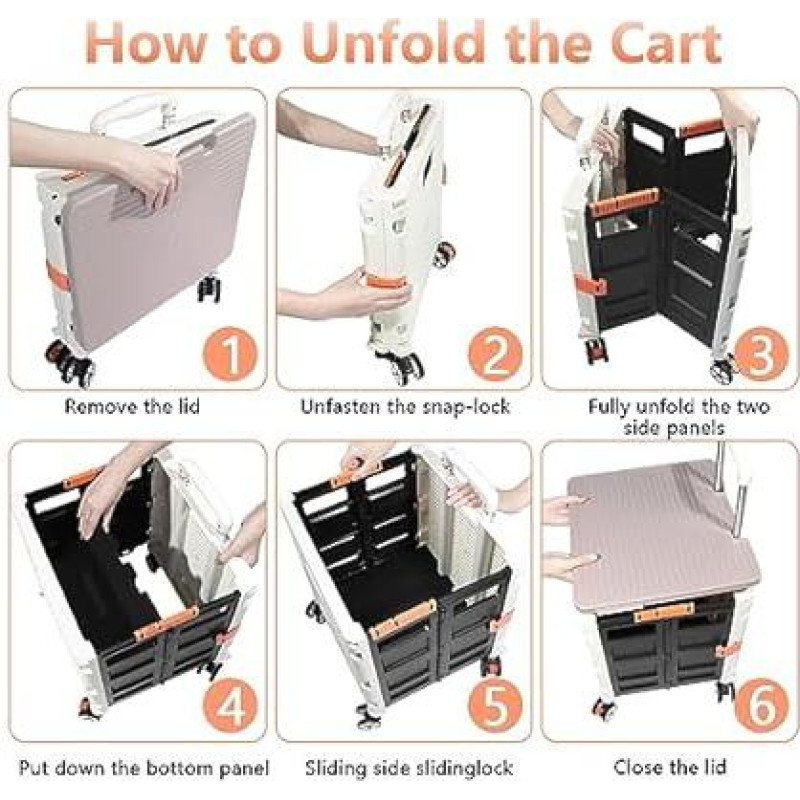 How to Unfold the Cart

1

Remove the lid

2

Unfasten the snap-lock

3

Fully unfold the two side panels

4

Put down the bottom panel

5

Sliding side slidinglock

6

Close the lid