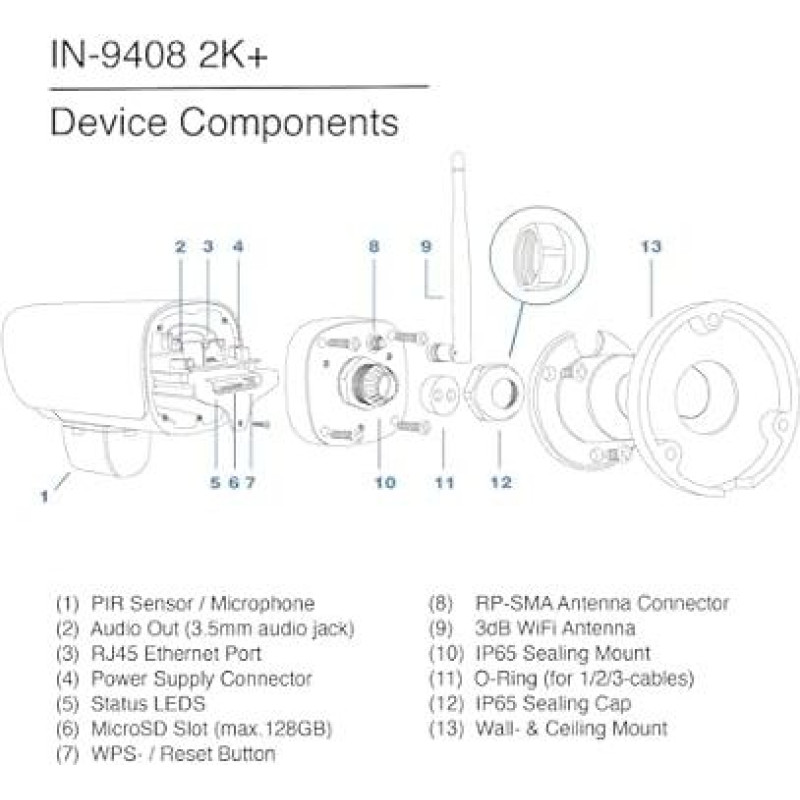 IN-9408 2K+

Device Components

2 3 4

8

9

13

1

5 6 7

10

11

12

(1) PIR Sensor / Microphone
(2) Audio Out (3.5mm audio jack)
(3) RJ45 Ethernet Port
(4) Power Supply Connector
(5) Status LEDS
(6) MicroSD Slot (max.128GB)
(7) WPS- / Reset Button

(8) RP-SMA Antenna Connector
(9) 3dB WiFi Antenna
(10) IP65 Sealing Mount
(11) O-Ring (for 1/2/3-cables)
(12) IP65 Sealing Cap
(13) Wall- & Ceiling Mount